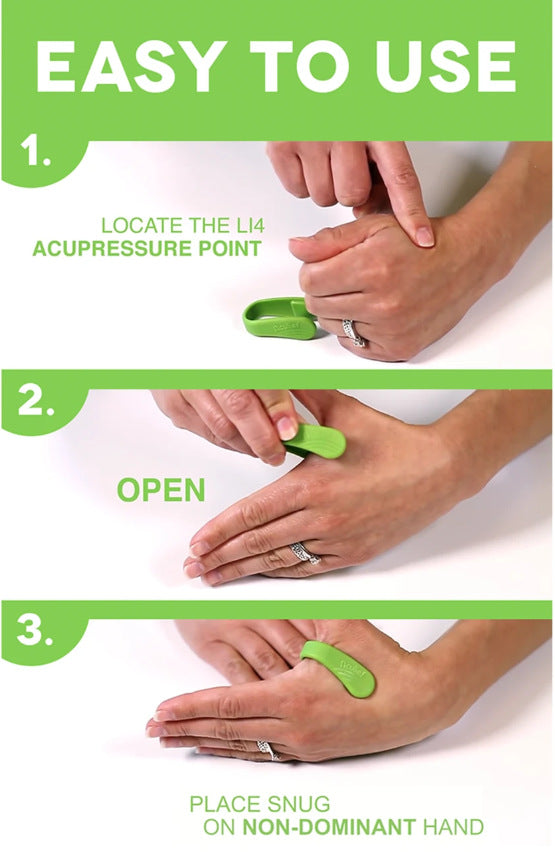 EASY TO USE

1.

LOCATE THE LI4
ACUPRESSURE POINT

2.

OPEN

3.

PLACE SNUG
ON NON-DOMINANT HAND